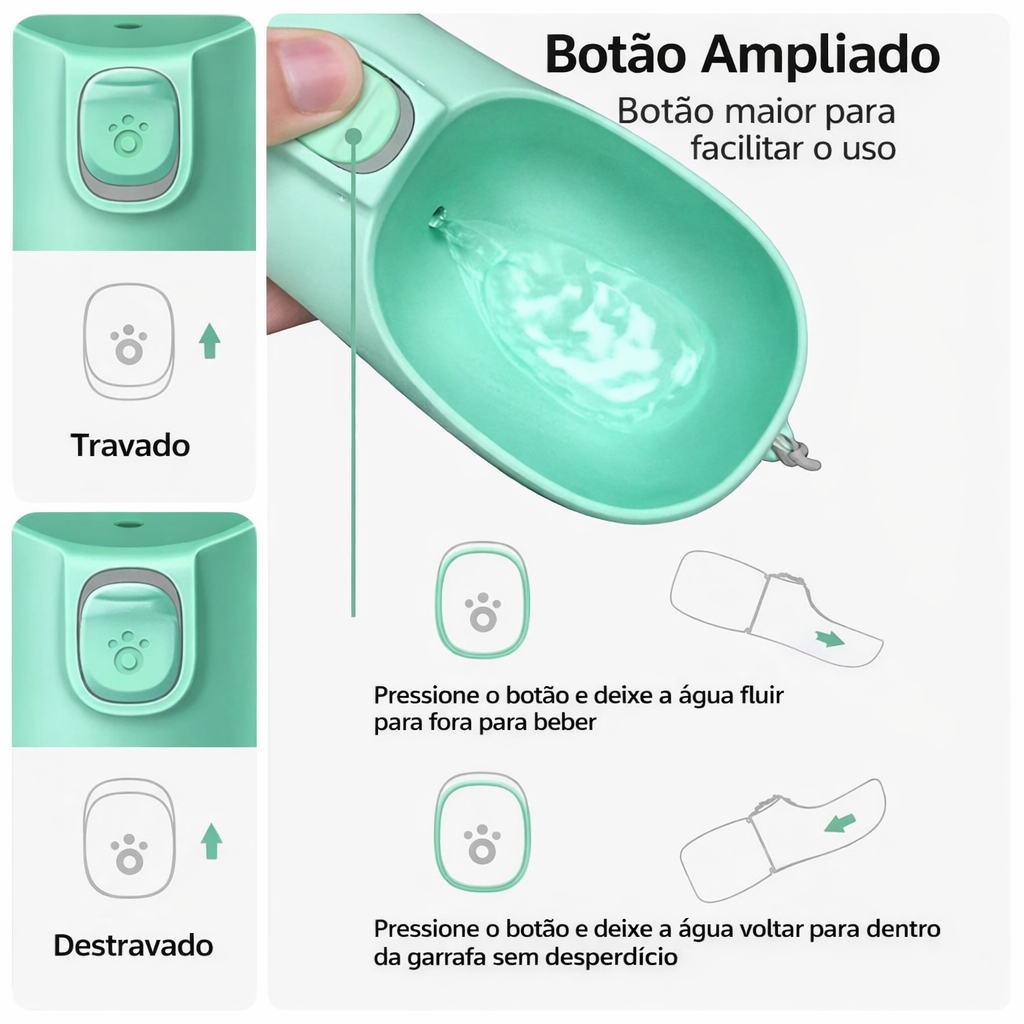 Travado

Destravado

Botão Ampliado

Botão maior para facilitar o uso

Pressione o botão e deixe a água fluir para fora para beber

Pressione o botão e deixe a água voltar para dentro da garrafa sem desperdício