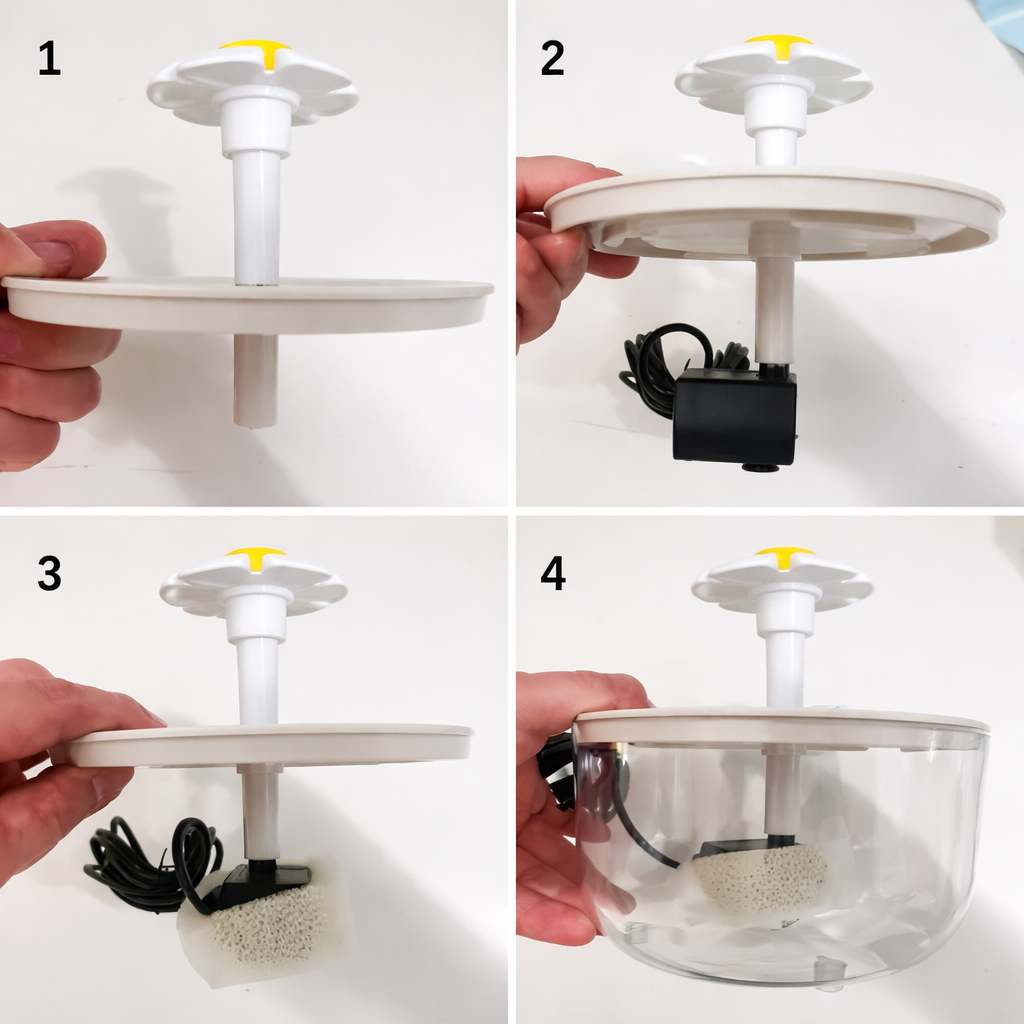 1

2

3

4