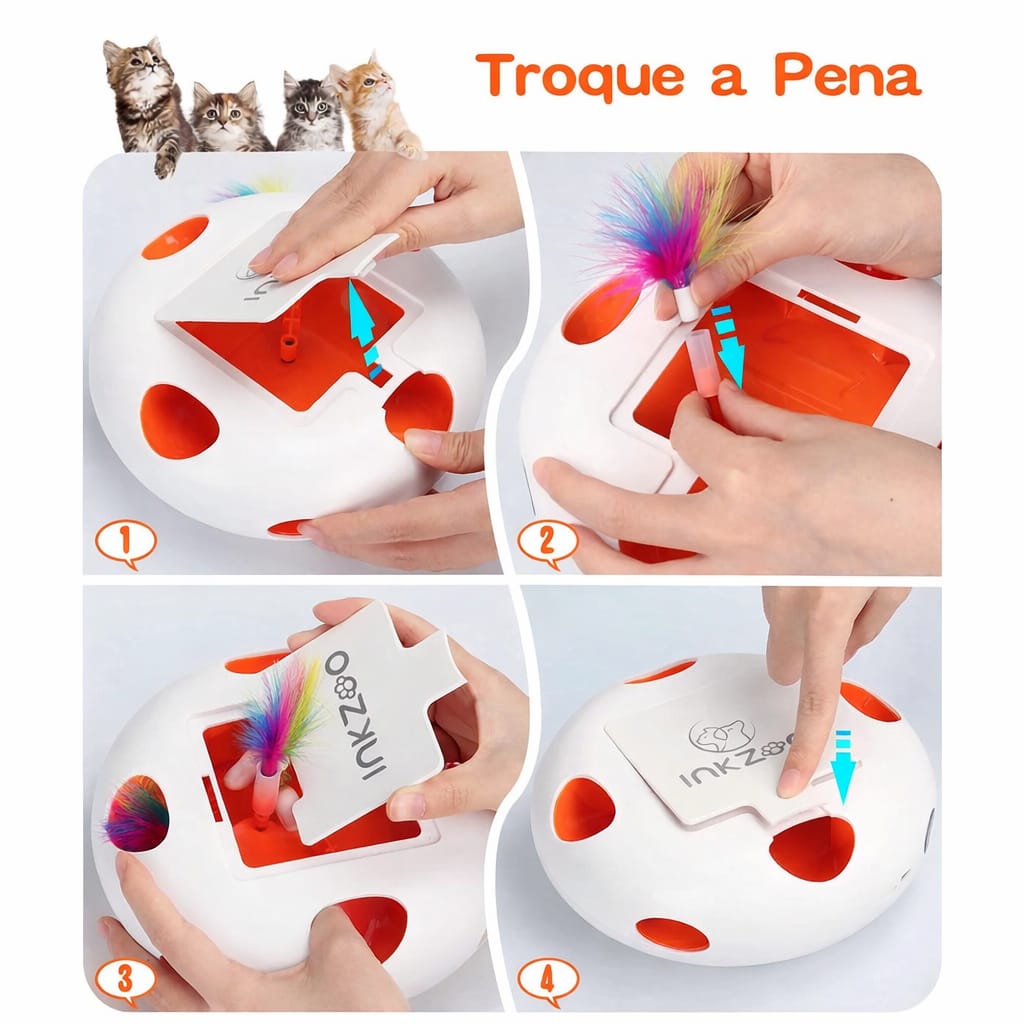 Troque a Pena

1

2

INKZOO

3

INKZOO

4